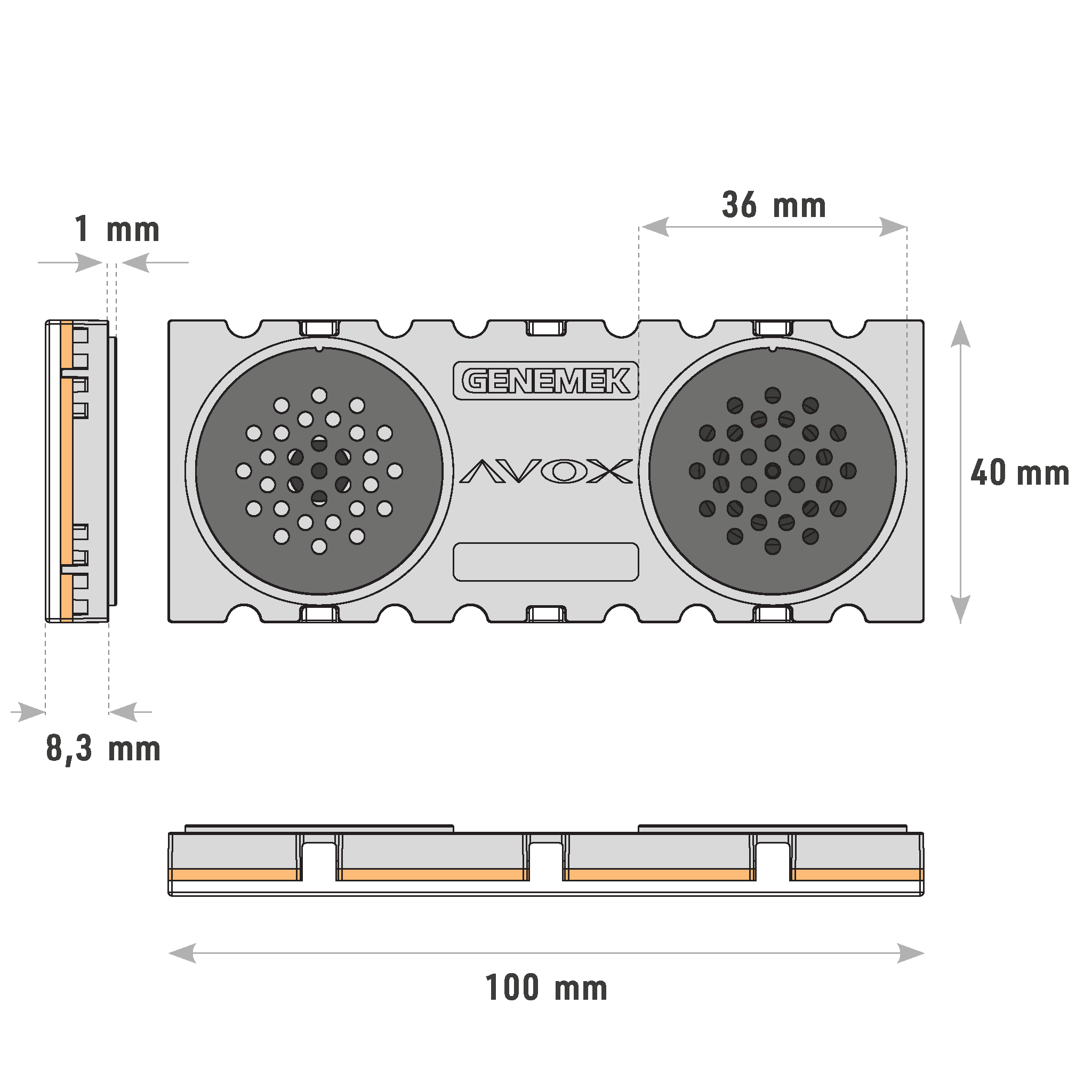 1 mm

36 mm

GENEMEK

AVOX

40 mm

8,3 mm

100 mm