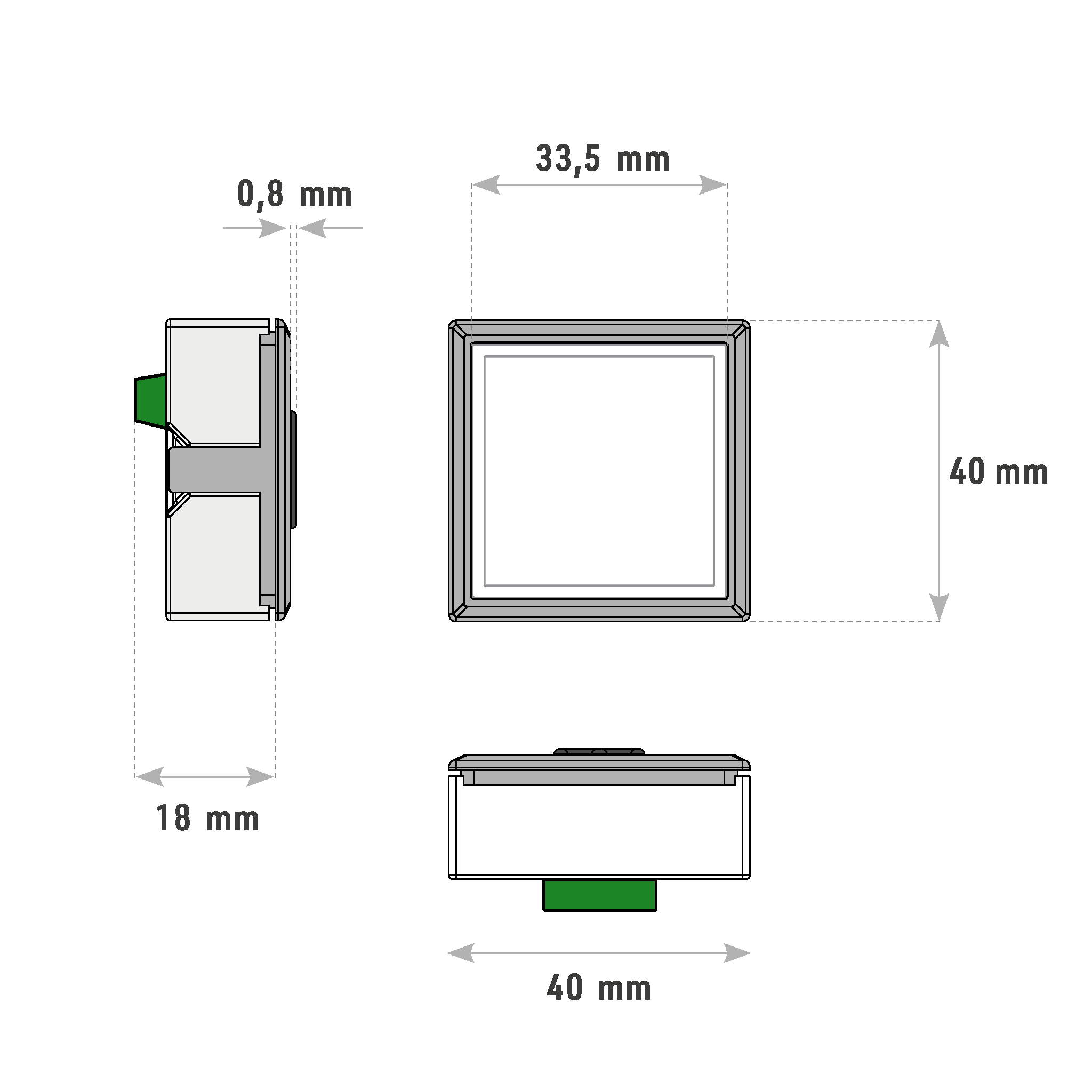 33,5 mm

0,8 mm

40 mm

18 mm

40 mm